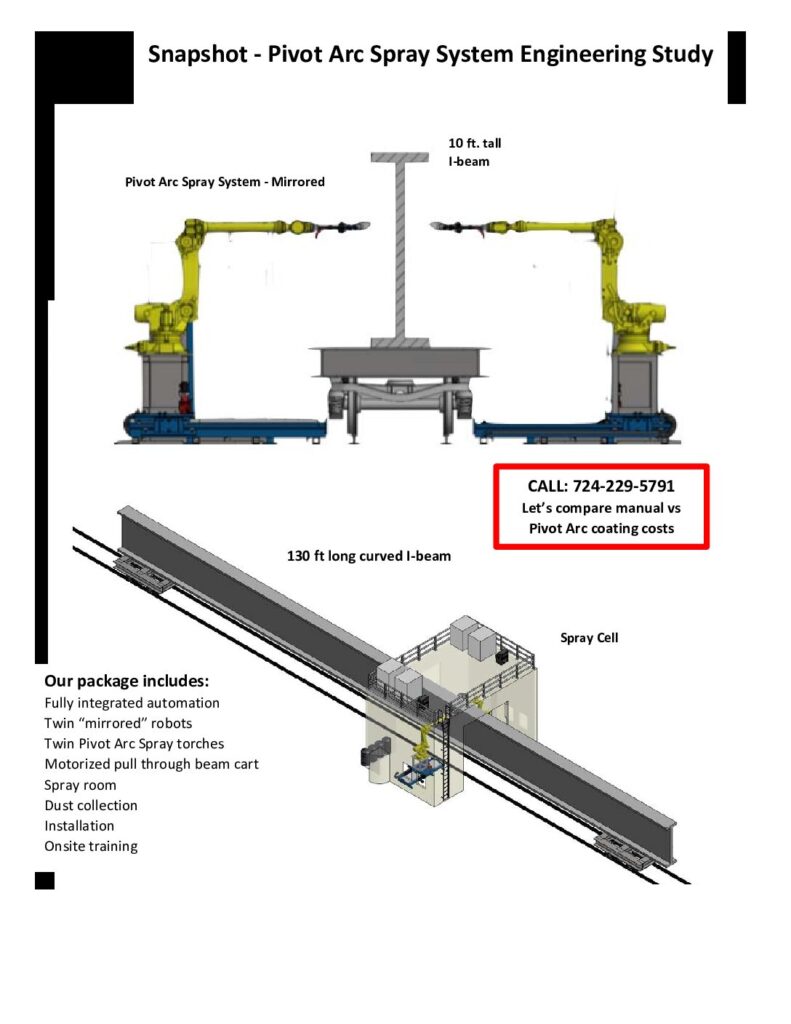 Snapshot - Pivot Arc Spray System Engineering Study

10 ft. tall I-beam

Pivot Arc Spray System - Mirrored

CALL: 724-229-5791
Let's compare manual vs Pivot Arc coating costs

130 ft long curved I-beam

Spray Cell

Our package includes:
Fully integrated automation
Twin "mirrored" robots
Twin Pivot Arc Spray torches
Motorized pull through beam cart
Spray room
Dust collection
Installation
Onsite training